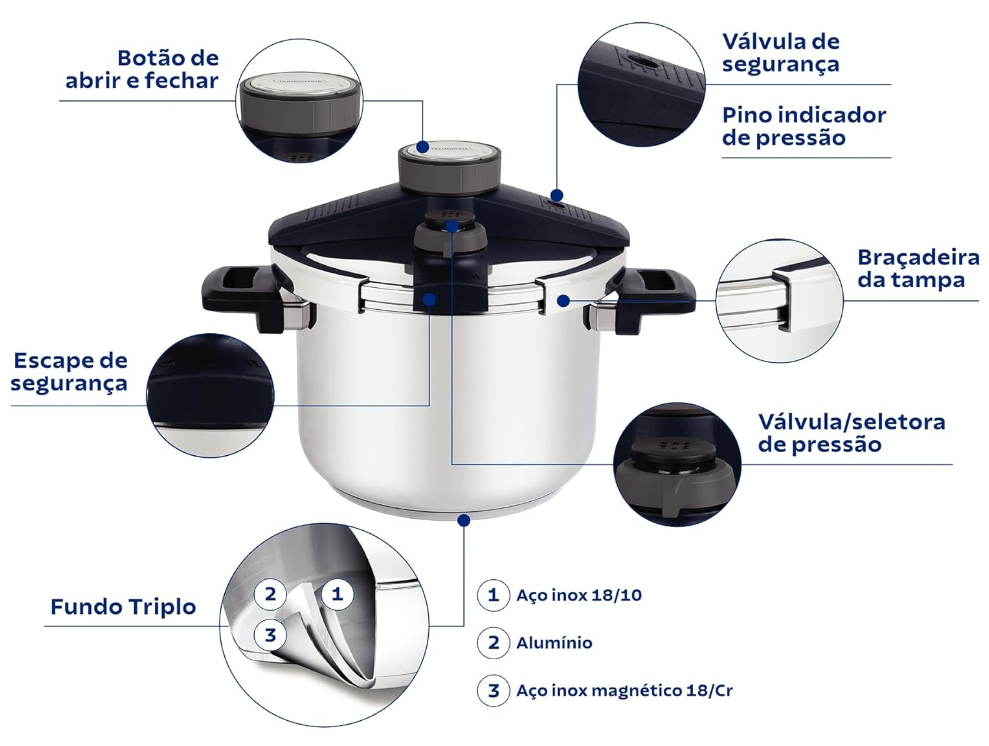 Botão de abrir e fechar

Válvula de segurança

Pino indicador de pressão

Braçadeira da tampa

Escape de segurança

Válvula/seletora de pressão

Fundo Triplo

2

1

3

1 Aço inox 18/10

2 Alumínio

3 Aço inox magnético 18/Cr